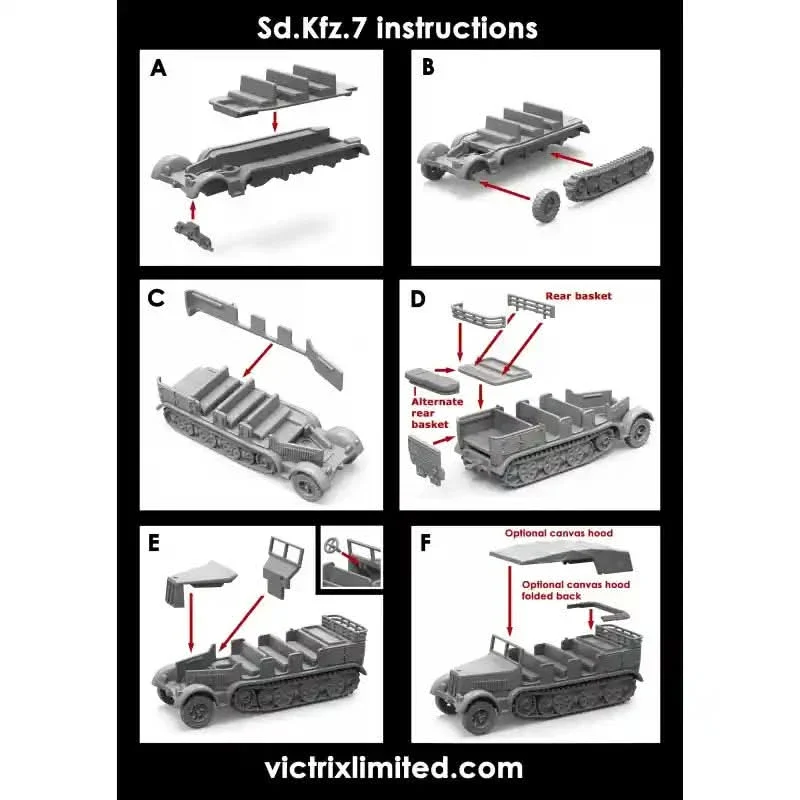 Sd.Kfz.7 instructions

A

B

C

D

Rear basket

Alternate rear basket

E

F

Optional canvas hood

Optional canvas hood folded back

victrixlimited.com